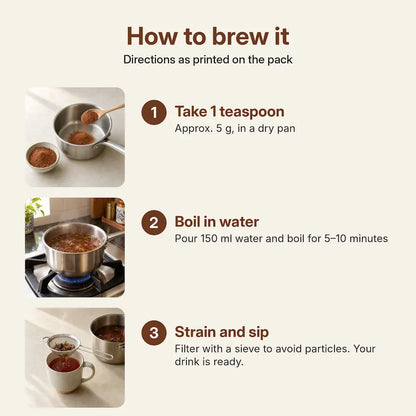 How to brew it

Directions as printed on the pack

1 Take 1 teaspoon

Approx. 5 g, in a dry pan

2 Boil in water

Pour 150 ml water and boil for 5–10 minutes

3 Strain and sip

Filter with a sieve to avoid particles. Your drink is ready.